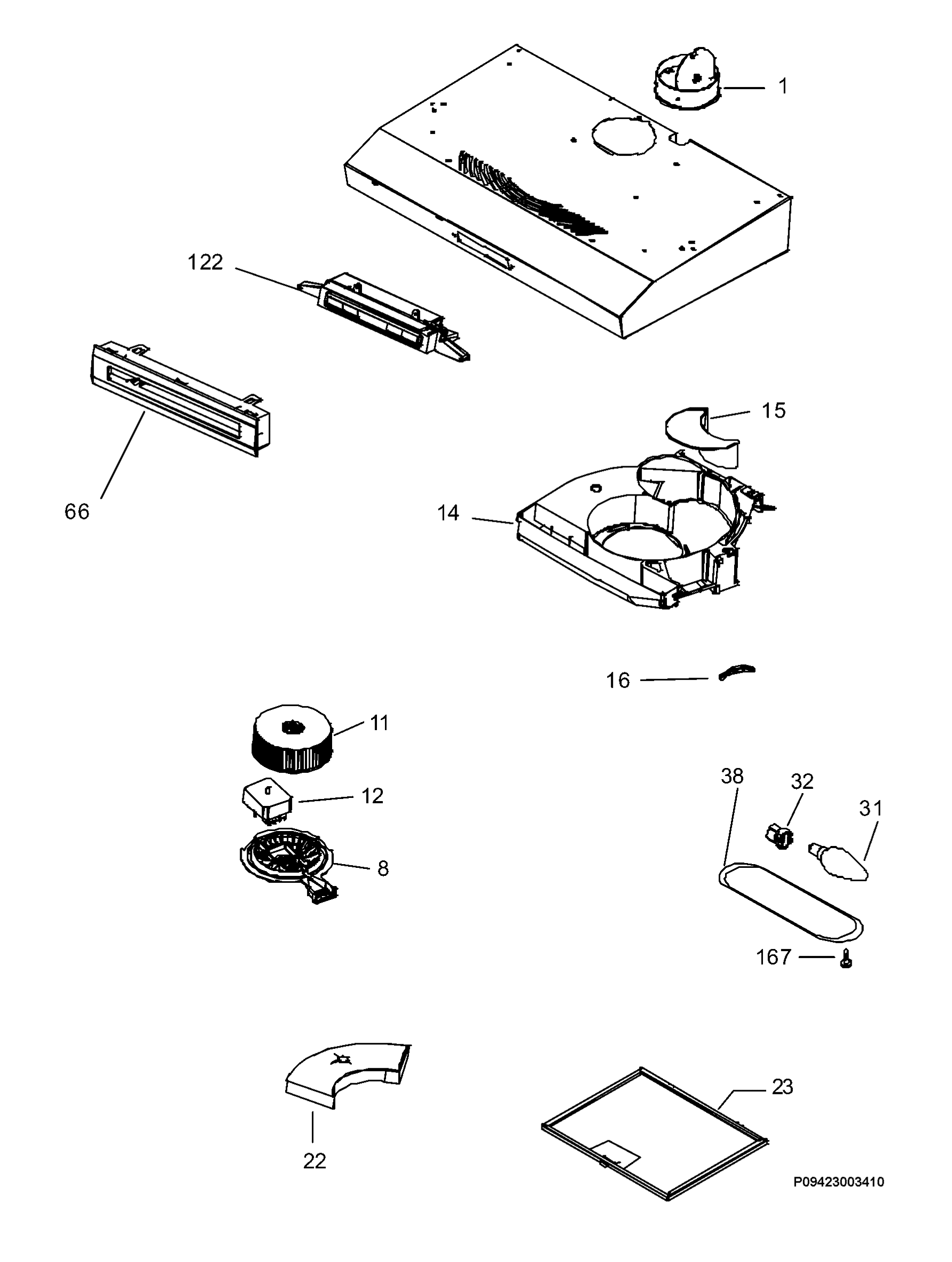 1

122

66

15

14

16

11

12

8

38

32

31

167

22

23

P09423003410