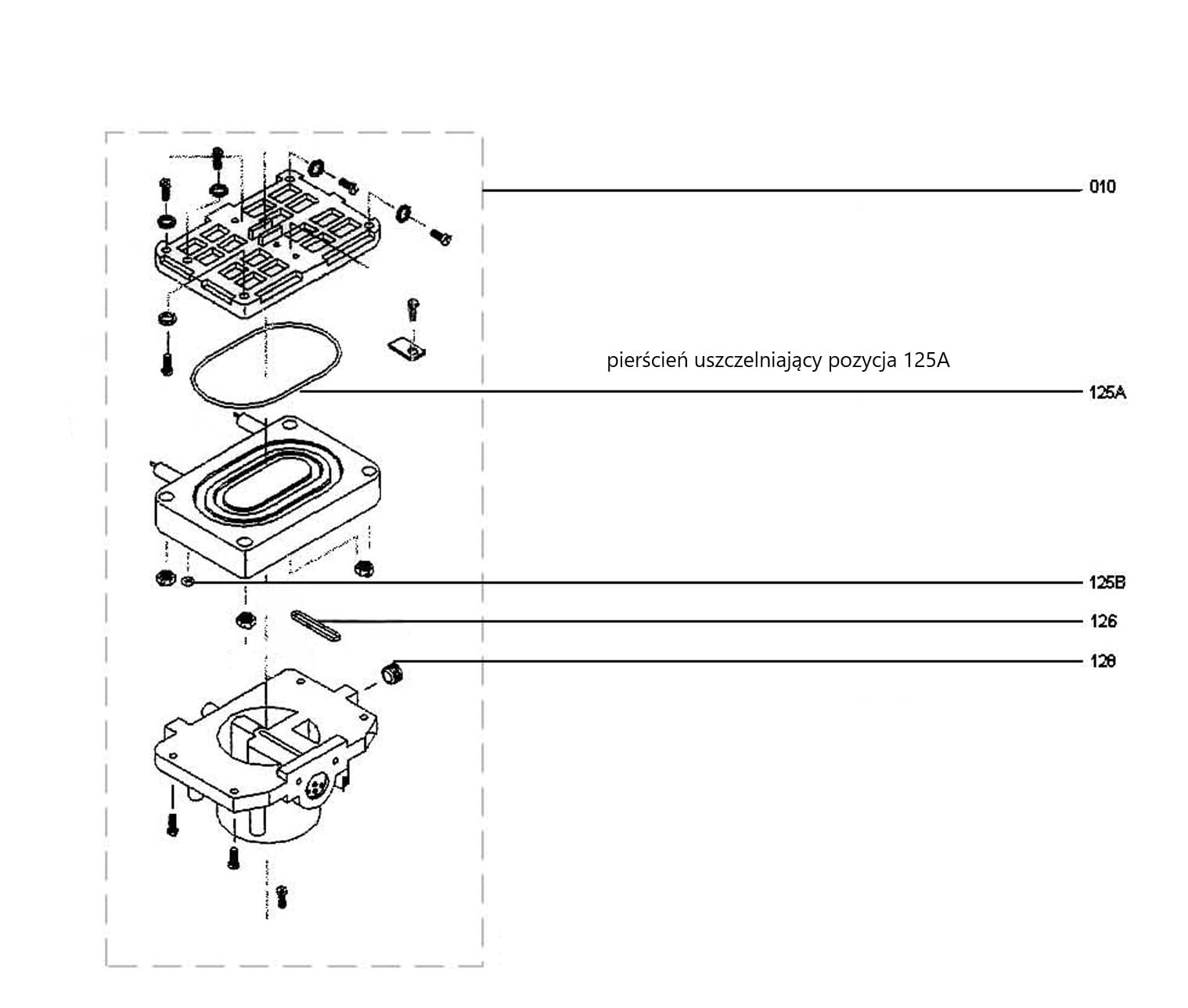 010

pierścień uszczelniający pozycja 125A

125A

125B

126

128